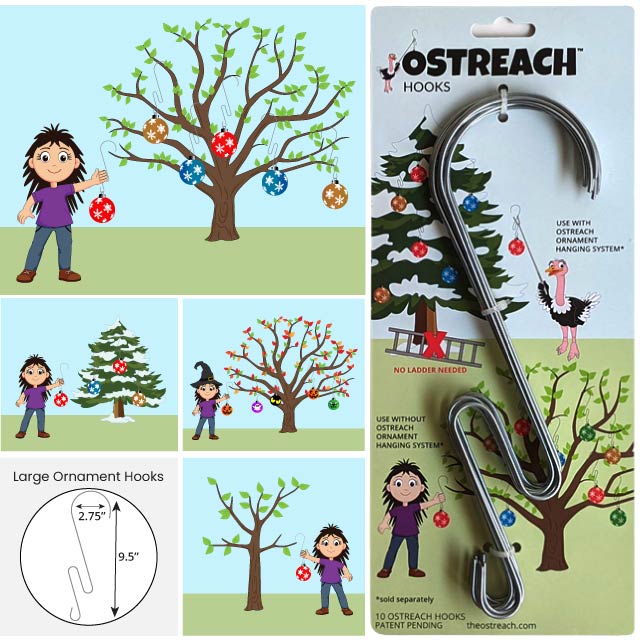 Large Ornament Hooks

2.75"

9.5"

OSTREACH™
HOOKS

USE WITH OSTREACH ORNAMENT HANGING SYSTEM*

NO LADDER NEEDED

USE WITHOUT OSTREACH ORNAMENT HANGING SYSTEM*

*sold separately

10 OSTREACH HOOKS
PATENT PENDING

theostreach.com